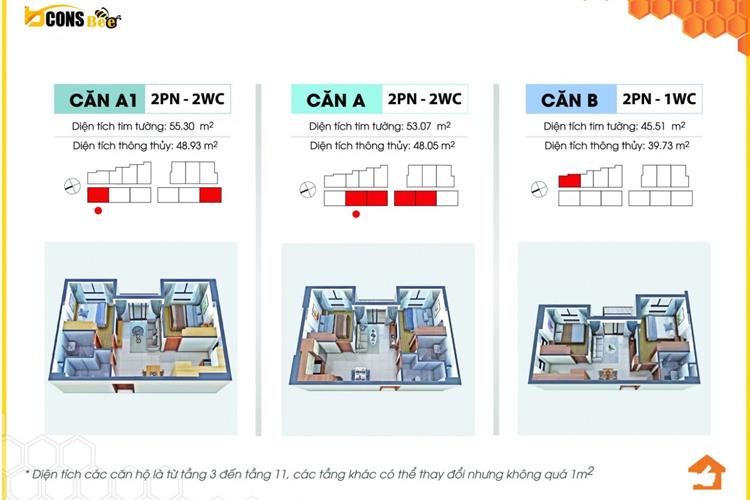 CONS Bee

CĂN A1 2PN - 2WC
Diện tích tim tường: 55.30 $m^2$
Diện tích thông thủy: 48.93 $m^2$

CĂN A 2PN - 2WC
Diện tích tim tường: 53.07 $m^2$
Diện tích thông thủy: 48.05 $m^2$

CĂN B 2PN - 1WC
Diện tích tim tường: 45.51 $m^2$
Diện tích thông thủy: 39.73 $m^2$

* Diện tích các căn hộ là từ tầng 3 đến tầng 11, các tầng khác có thể thay đổi nhưng không quá $1m^2$